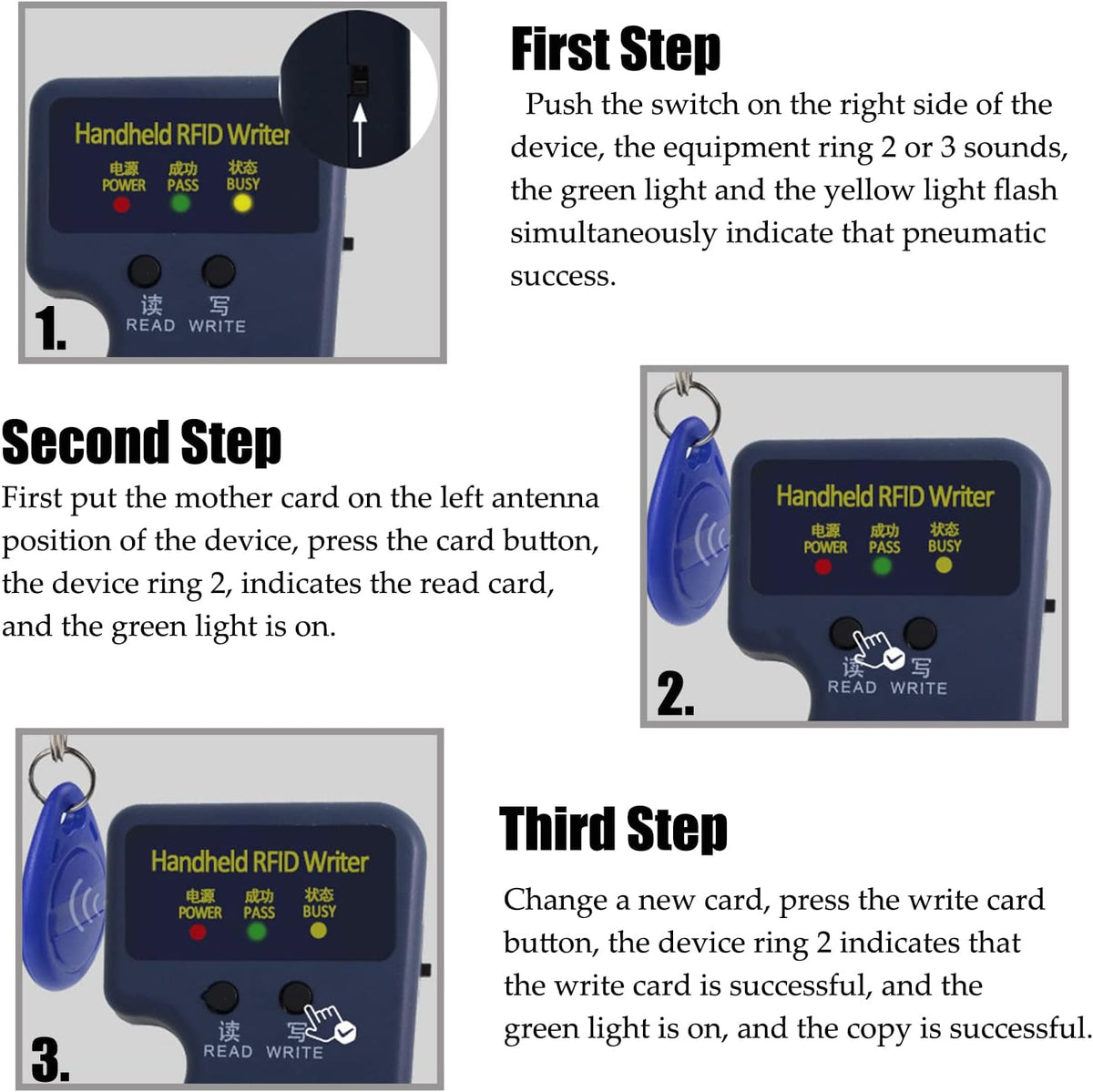 Handheld RFID Writer

电源 POWER 成功 PASS 状态 BUSY

读 READ 写 WRITE

1.

First Step

Push the switch on the right side of the device, the equipment ring 2 or 3 sounds, the green light and the yellow light flash simultaneously indicate that pneumatic success.

Second Step

First put the mother card on the left antenna position of the device, press the card button, the device ring 2, indicates the read card, and the green light is on.

Handheld RFID Writer

电源 POWER 成功 PASS 状态 BUSY

读 READ 写 WRITE

2.

Handheld RFID Writer

电源 POWER 成功 PASS 状态 BUSY

读 READ 写 WRITE

3.

Third Step

Change a new card, press the write card button, the device ring 2 indicates that the write card is successful, and the green light is on, and the copy is successful.